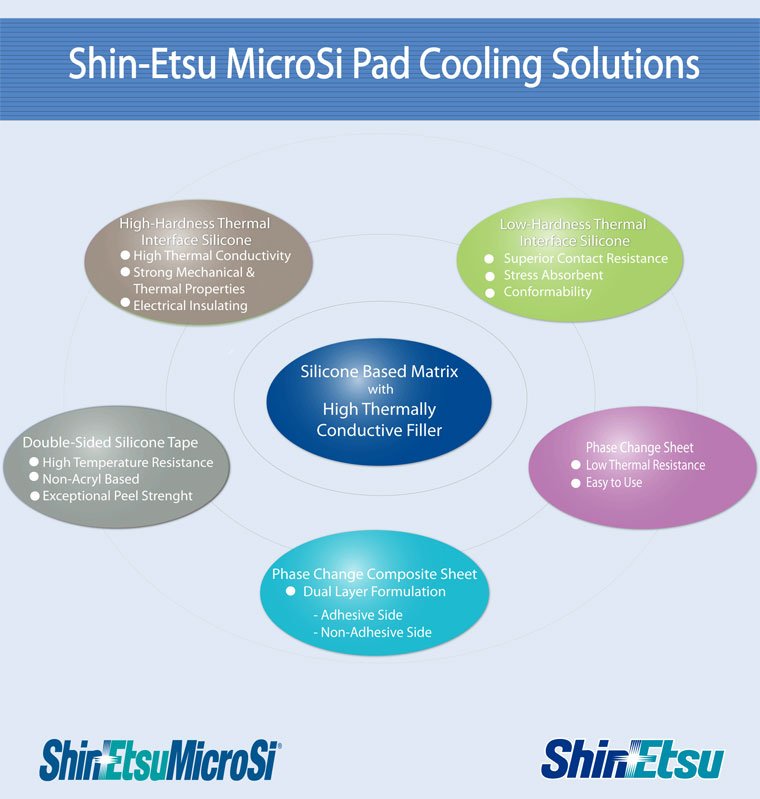 Shin-Etsu MicroSi Pad Cooling Solutions

High-Hardness Thermal Interface Silicone
● High Thermal Conductivity
● Strong Mechanical & Thermal Properties
● Electrical Insulating

Low-Hardness Thermal Interface Silicone
● Superior Contact Resistance
● Stress Absorbent
● Conformability

Silicone Based Matrix with High Thermally Conductive Filler

Double-Sided Silicone Tape
● High Temperature Resistance
● Non-Acryl Based
● Exceptional Peel Strenght

Phase Change Sheet
● Low Thermal Resistance
● Easy to Use

Phase Change Composite Sheet
● Dual Layer Formulation
- Adhesive Side
- Non-Adhesive Side

ShinEtsuMicroSi®

ShinEtsu